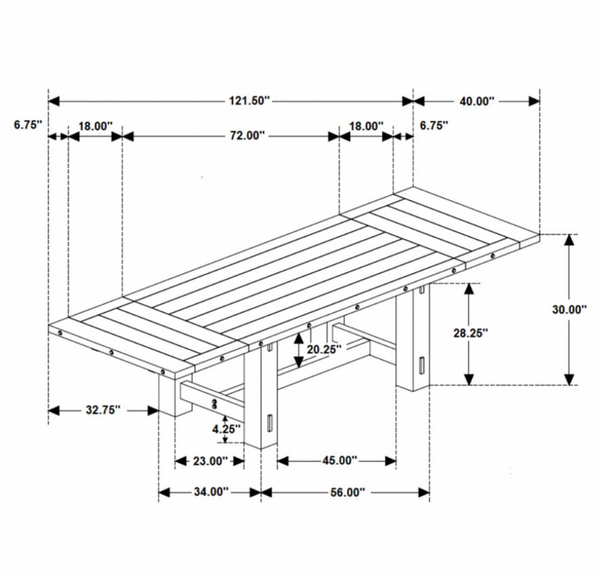 121.50"
40.00"
6.75"
18.00"
72.00"
18.00"
6.75"
30.00"
28.25"
20.25"
32.75"
4.25"
23.00"
45.00"
34.00"
56.00"